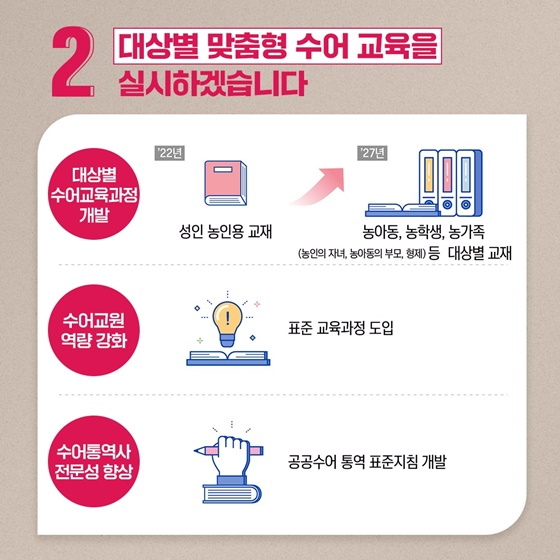 2 대상별 맞춤형 수어 교육을 실시하겠습니다

대상별 수어교육과정 개발

'22년

성인 농인용 교재

'27년

농아동, 농학생, 농가족 (농인의 자녀, 농아동의 부모, 형제) 등 대상별 교재

수어교원 역량 강화

표준 교육과정 도입

수어통역사 전문성 향상

공공수어 통역 표준지침 개발